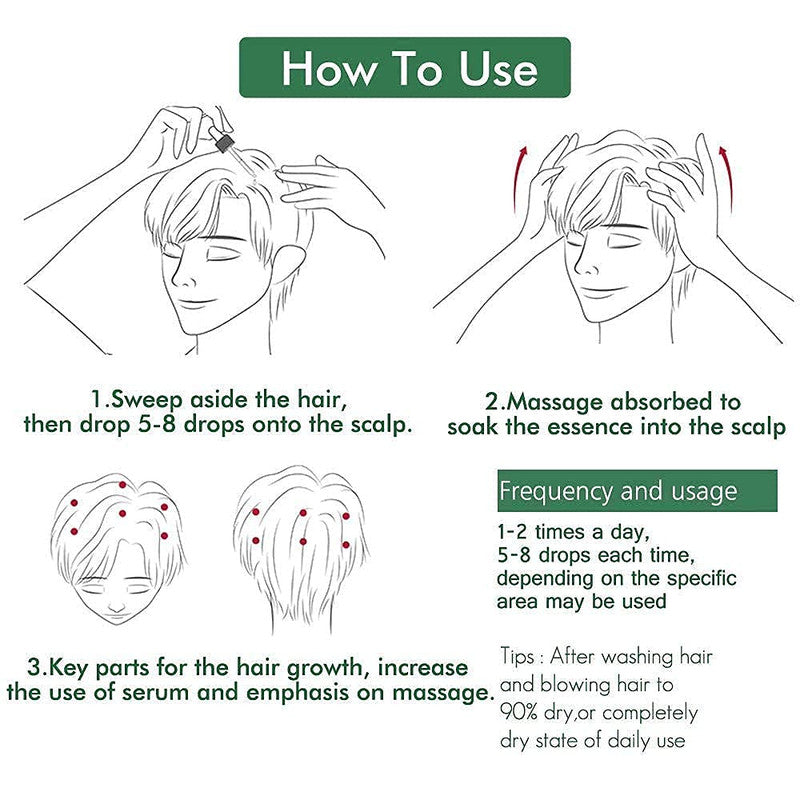 How To Use

1.Sweep aside the hair, then drop 5-8 drops onto the scalp.

2.Massage absorbed to soak the essence into the scalp

3.Key parts for the hair growth, increase the use of serum and emphasis on massage.

Frequency and usage

1-2 times a day, 5-8 drops each time, depending on the specific area may be used

Tips : After washing hair and blowing hair to 90% dry,or completely dry state of daily use